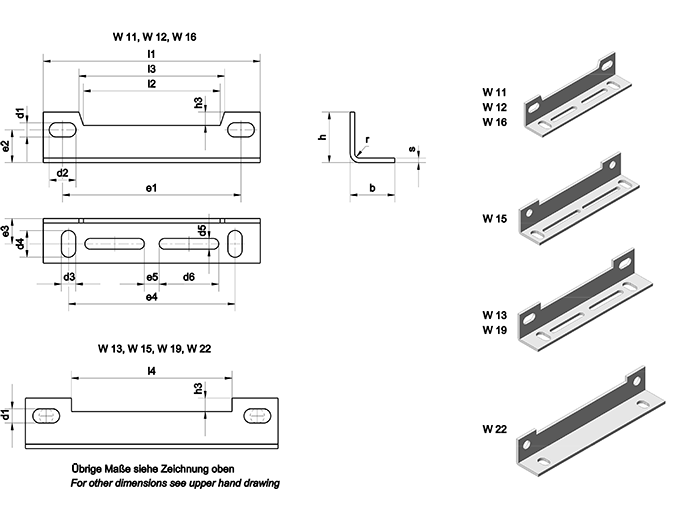 W 11, W 12, W 16

l1

l3

l2

h3

d1

e2

d2

e1

h

r

s

b

e3

d4

d5

d3

e5

d6

e4

W 13, W 15, W 19, W 22

l4

h3

d1

Übrige Maße siehe Zeichnung oben
For other dimensions see upper hand drawing

W 11
W 12
W 16

W 15

W 13
W 19

W 22